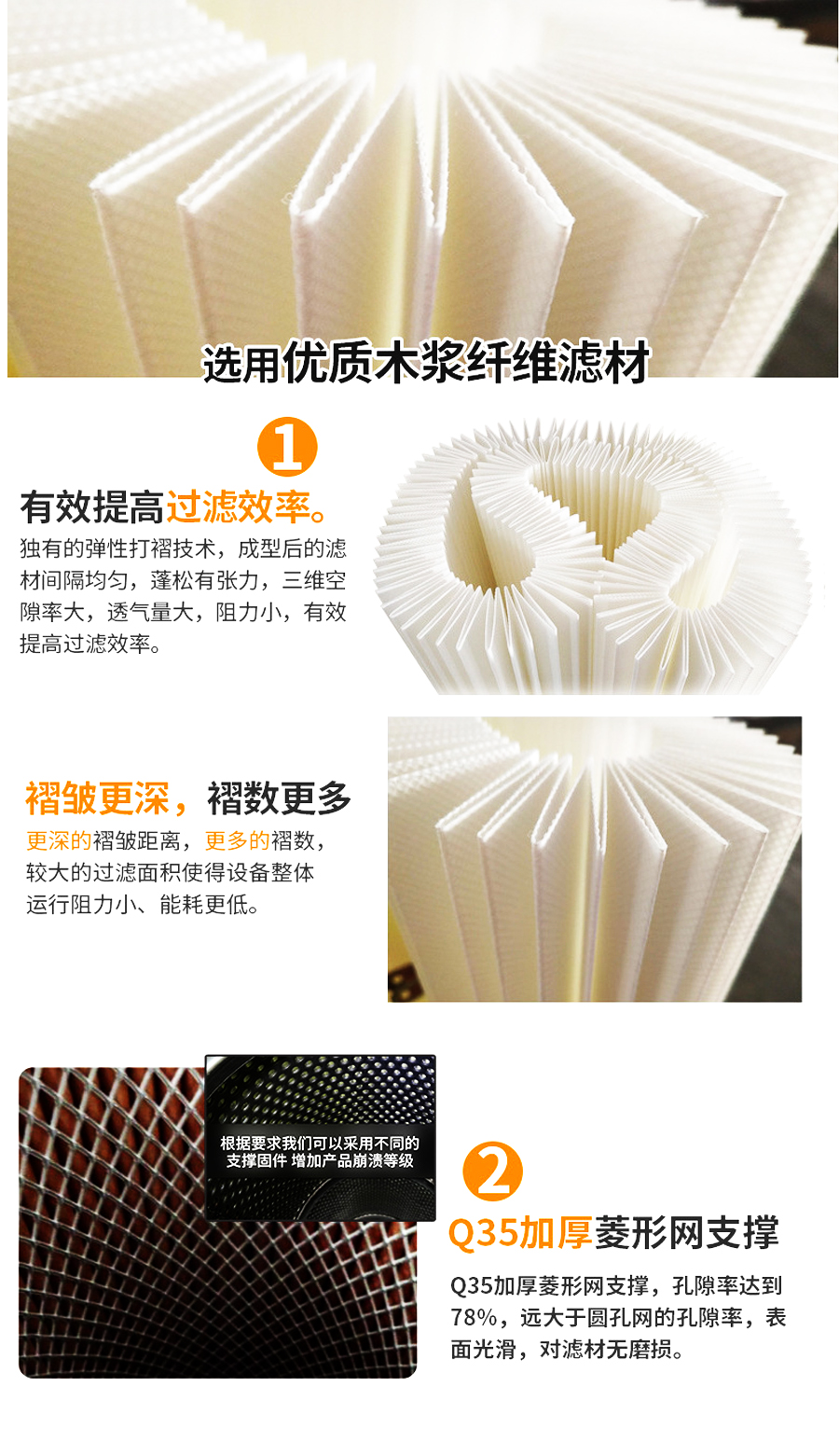 选用优质木浆纤维滤材

1

有效提高过滤效率。

独有的弹性打褶技术，成型后的滤材间隔均匀，蓬松有张力，三维空隙率大，透气量大，阻力小，有效提高过滤效率。

褶皱更深，褶数更多

更深的褶皱距离，更多的褶数，较大的过滤面积使得设备整体运行阻力小、能耗更低。

根据要求我们可以采用不同的支撑固件 增加产品崩溃等级

2

Q35加厚菱形网支撑

Q35加厚菱形网支撑，孔隙率达到78%，远大于圆孔网的孔隙率，表面光滑，对滤材无磨损。